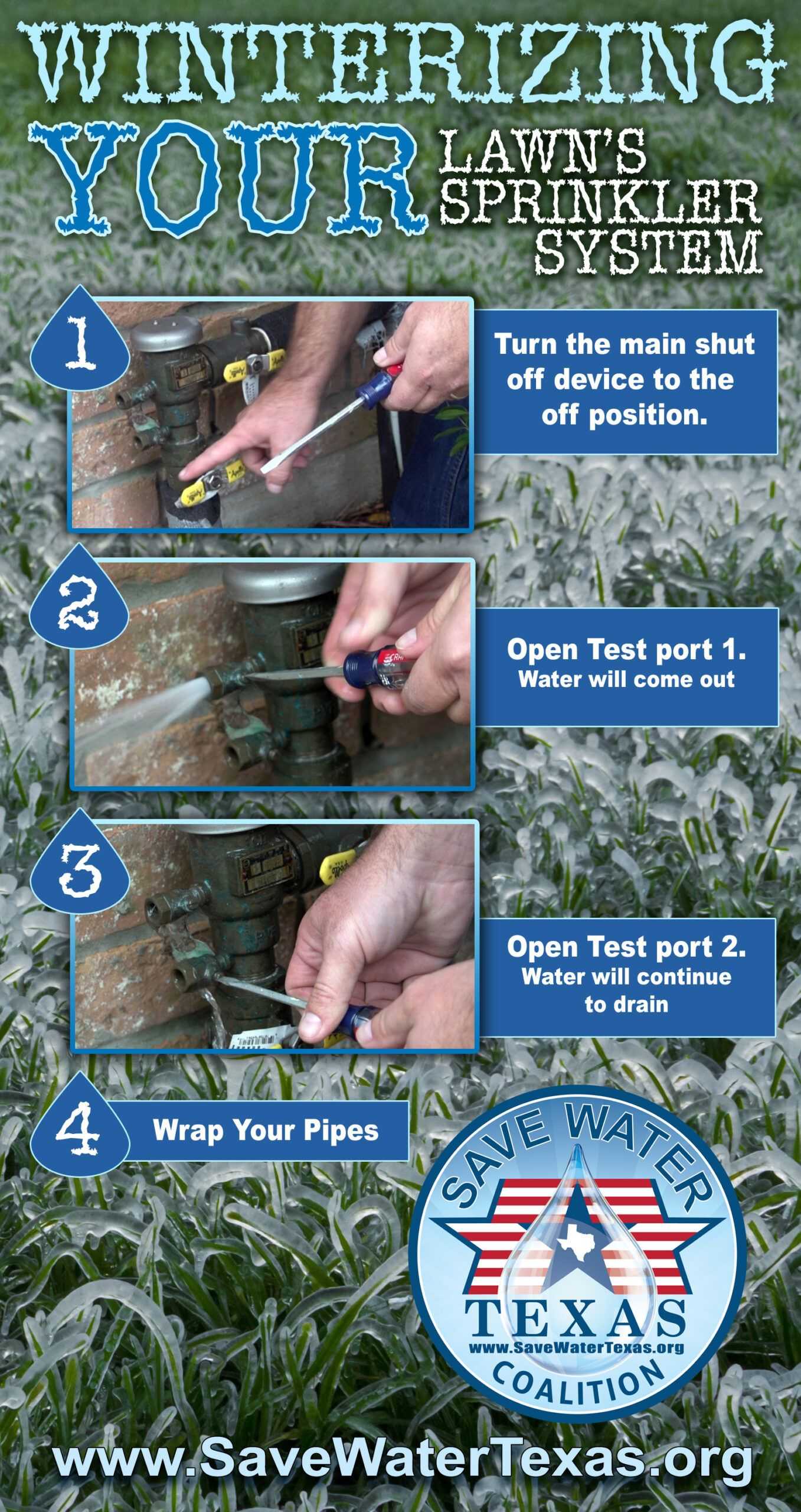 WINTERIZING YOUR LAWN'S SPRINKLER SYSTEM

1

Turn the main shut off device to the off position.

2

Open Test port 1.
Water will come out

3

Open Test port 2.
Water will continue to drain

4

Wrap Your Pipes

SAVE WATER TEXAS www.SaveWaterTexas.org COALITION

www.SaveWaterTexas.org